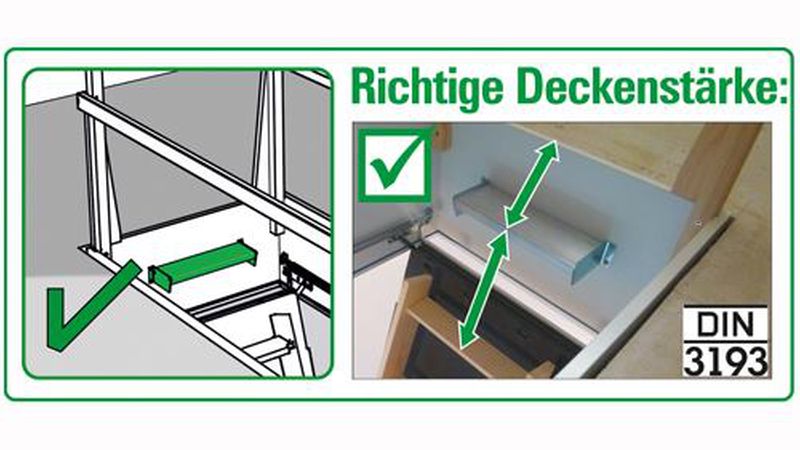 Richtige Deckenstärke:

DIN
3193